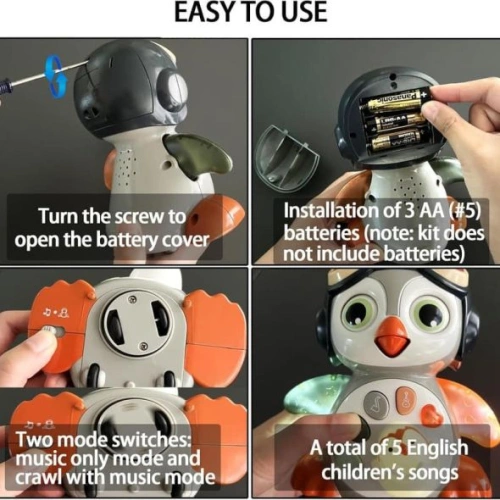 EASY TO USE

Turn the screw to open the battery cover

Panasonic

Installation of 3 AA (#5) batteries (note: kit does not include batteries)

Two mode switches: music only mode and crawl with music mode

A total of 5 English children's songs