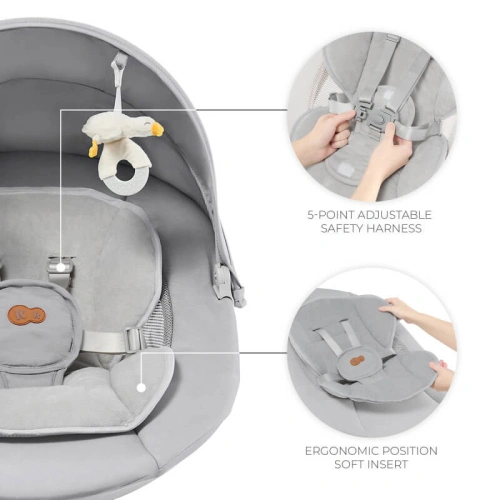 5-POINT ADJUSTABLE SAFETY HARNESS

ERGONOMIC POSITION SOFT INSERT