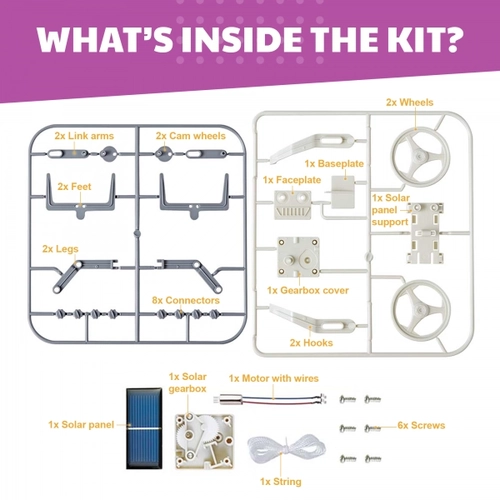 WHAT'S INSIDE THE KIT?

2x Link arms

2x Cam wheels

2x Feet

2x Legs

8x Connectors

2x Wheels

1x Baseplate

1x Faceplate

1x Solar panel support

1x Gearbox cover

2x Hooks

1x Solar gearbox

1x Motor with wires

1x Solar panel

6x Screws

1x String